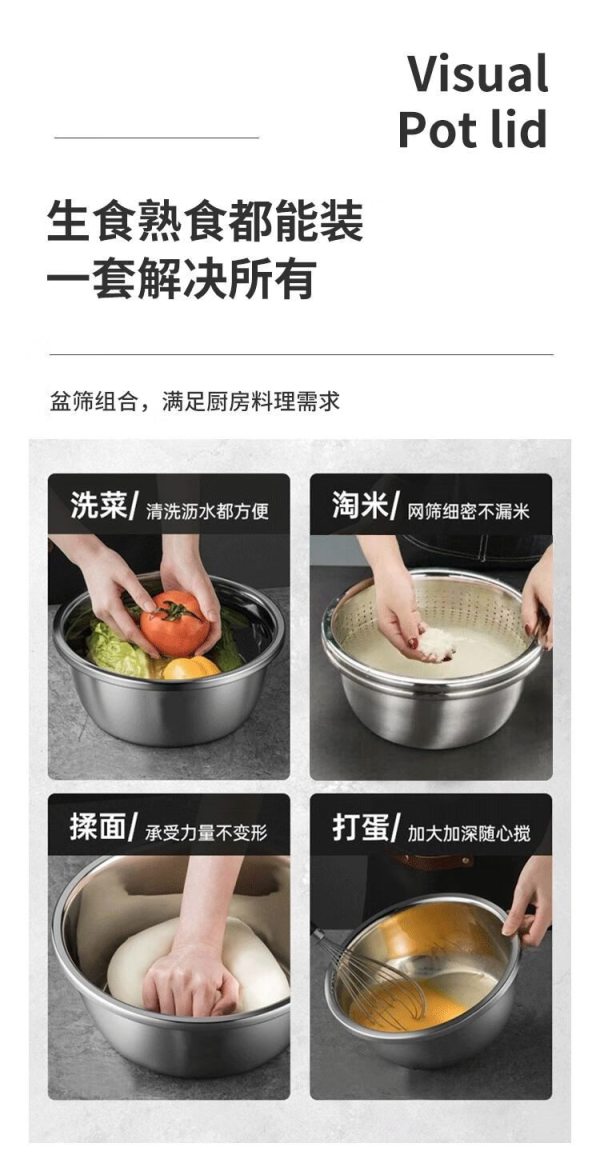 Visual
Pot lid

生食熟食都能装
一套解决所有

盆筛组合，满足厨房料理需求

洗菜/ 清洗沥水都方便

淘米/ 网筛细密不漏米

揉面/ 承受力量不变形

打蛋/ 加大加深随心搅