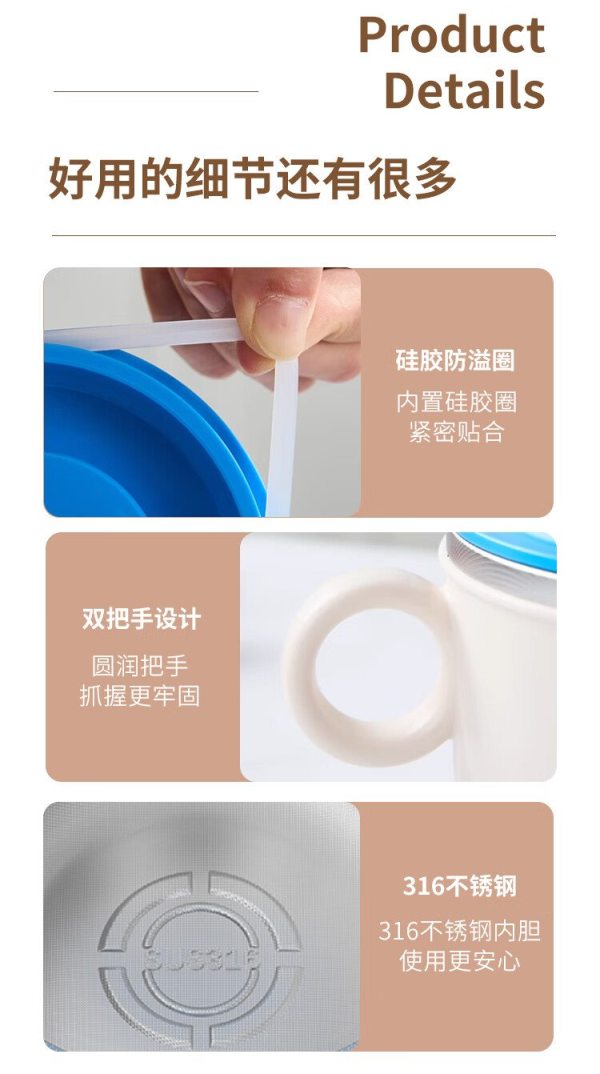 Product Details

好用的细节还有很多

硅胶防溢圈

内置硅胶圈
紧密贴合

双把手设计

圆润把手
抓握更牢固

SUS316

316不锈钢

316不锈钢内胆
使用更安心