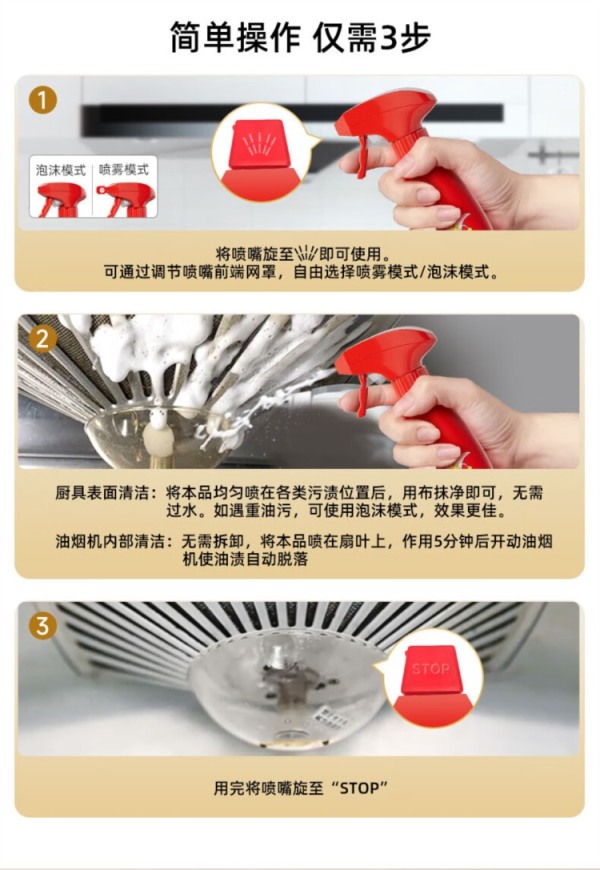 简单操作 仅需3步

1

泡沫模式 喷雾模式

将喷嘴旋至即可使用。
可通过调节喷嘴前端网罩，自由选择喷雾模式/泡沫模式。

2

厨具表面清洁：将本品均匀喷在各类污渍位置后，用布抹净即可，无需过水。如遇重油污，可使用泡沫模式，效果更佳。

油烟机内部清洁：无需拆卸，将本品喷在扇叶上，作用5分钟后开动油烟机使油渍自动脱落

3

STOP

用完将喷嘴旋至“STOP”