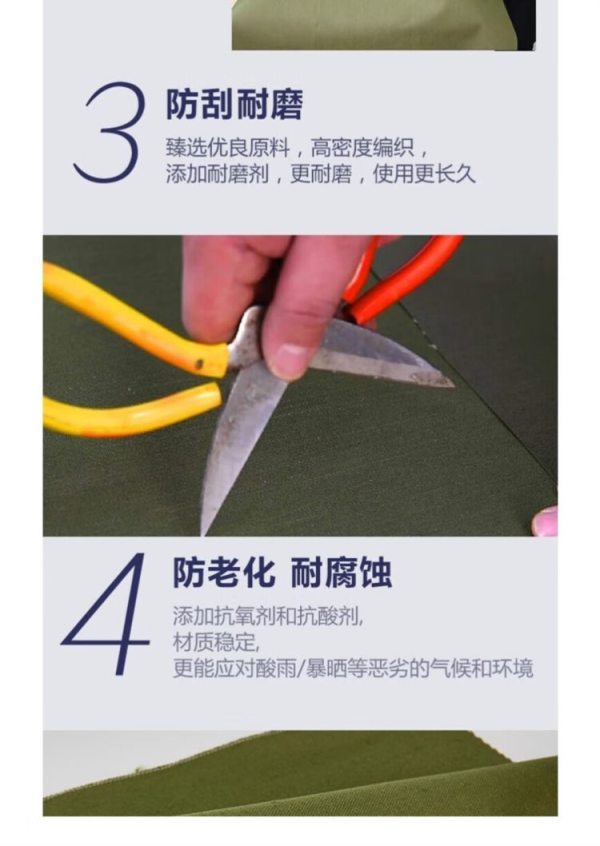 3
防刮耐磨
臻选优良原料，高密度编织，
添加耐磨剂，更耐磨，使用更长久

4
防老化 耐腐蚀
添加抗氧剂和抗酸剂,
材质稳定,
更能应对酸雨/暴晒等恶劣的气候和环境