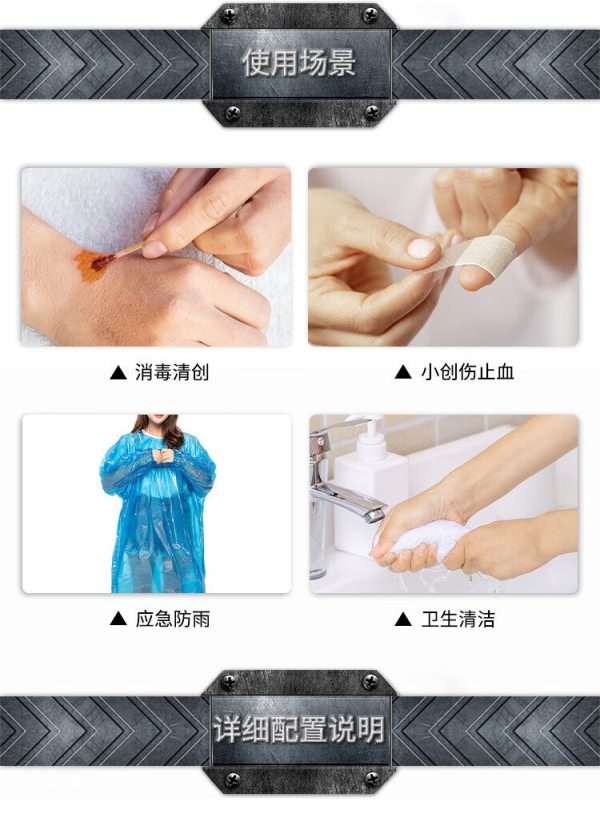 使用场景

▲ 消毒清创

▲ 小创伤止血

▲ 应急防雨

▲ 卫生清洁

详细配置说明