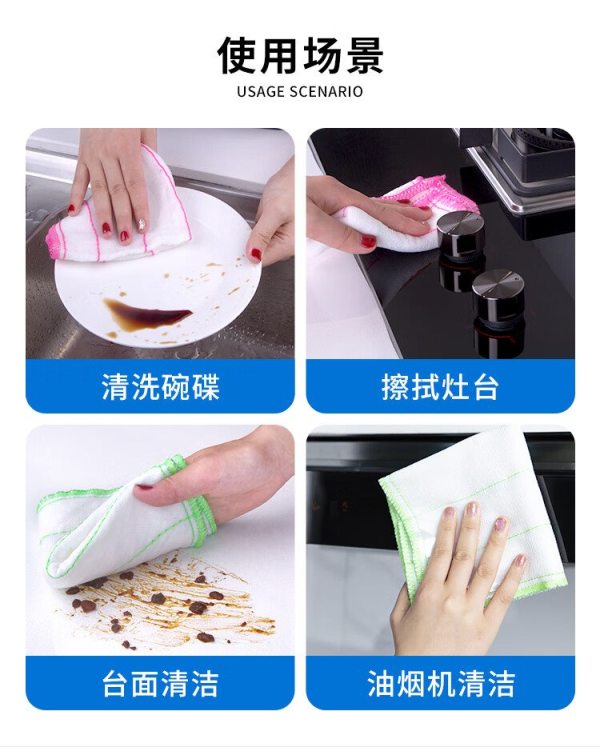 使用场景
USAGE SCENARIO

清洗碗碟

擦拭灶台

台面清洁

油烟机清洁