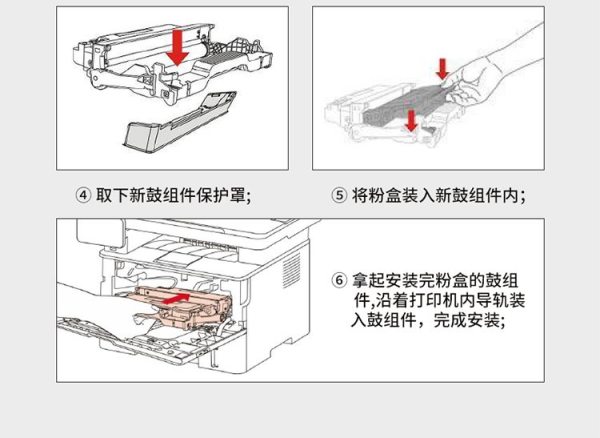 ④ 取下新鼓组件保护罩;

⑤ 将粉盒装入新鼓组件内;

⑥ 拿起安装完粉盒的鼓组件,沿着打印机内导轨装入鼓组件，完成安装;