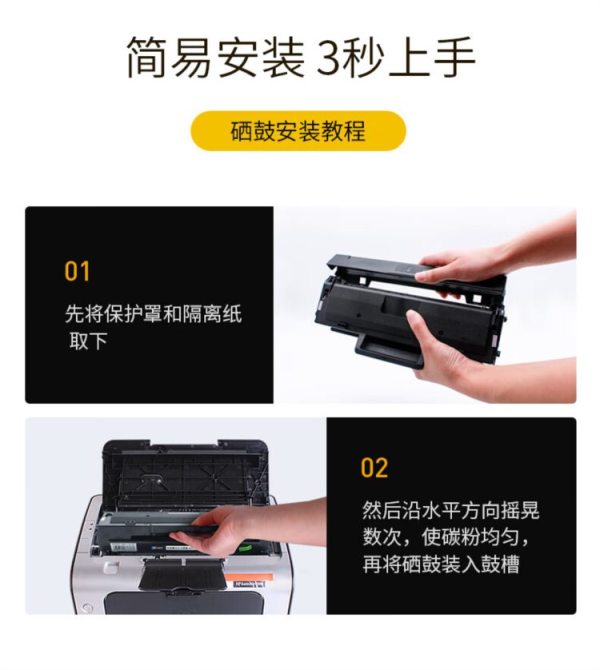 简易安装 3秒上手

硒鼓安装教程

01

先将保护罩和隔离纸取下

02

然后沿水平方向摇晃数次，使碳粉均匀，再将硒鼓装入鼓槽