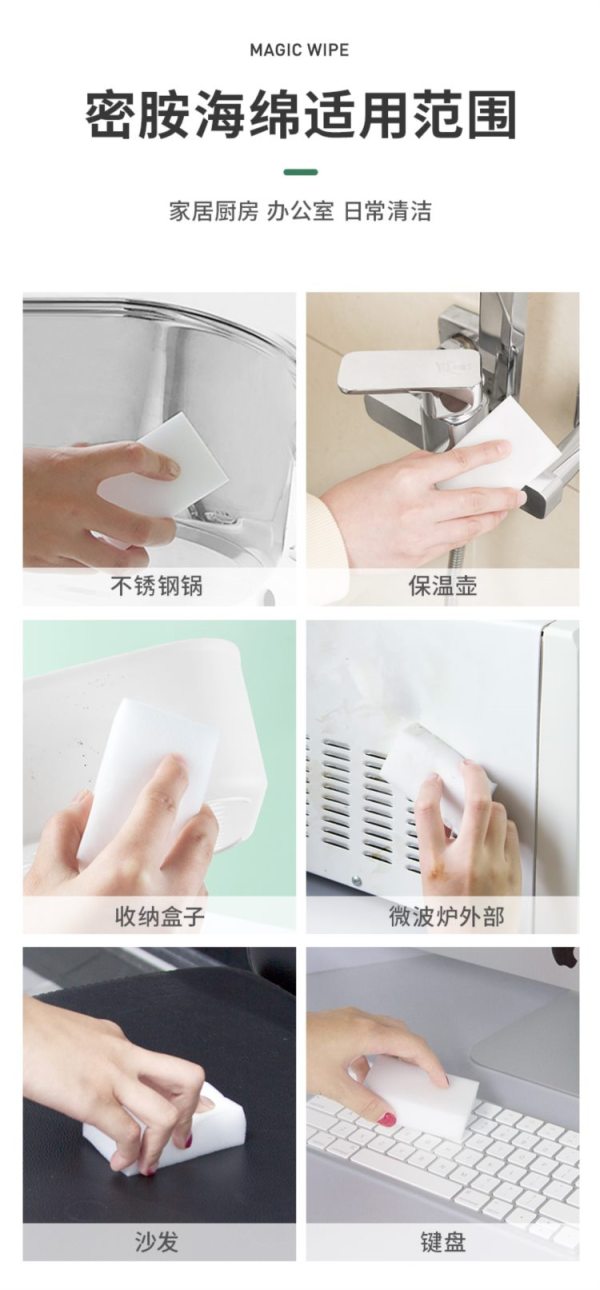 MAGIC WIPE

密胺海绵适用范围

家居厨房 办公室 日常清洁

不锈钢锅

保温壶

收纳盒子

微波炉外部

沙发

键盘