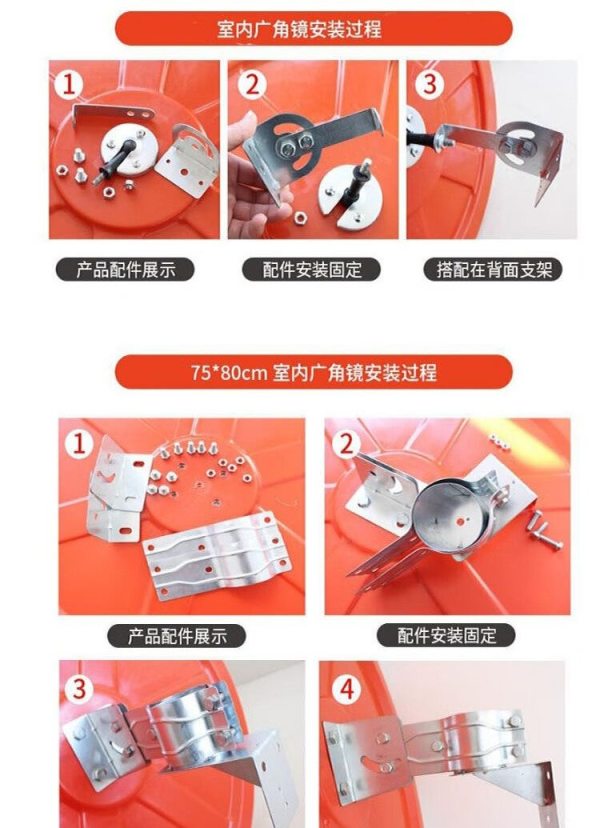 室内广角镜安装过程

1

2

3

产品配件展示

配件安装固定

搭配在背面支架

75*80cm 室内广角镜安装过程

1

2

产品配件展示

配件安装固定

3

4