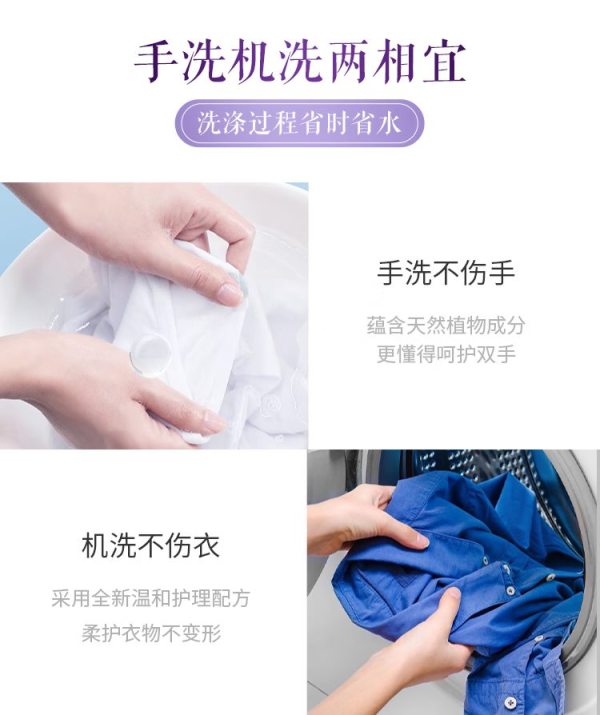 手洗机洗两相宜

洗涤过程省时省水

手洗不伤手

蕴含天然植物成分
更懂得呵护双手

机洗不伤衣

采用全新温和护理配方
柔护衣物不变形