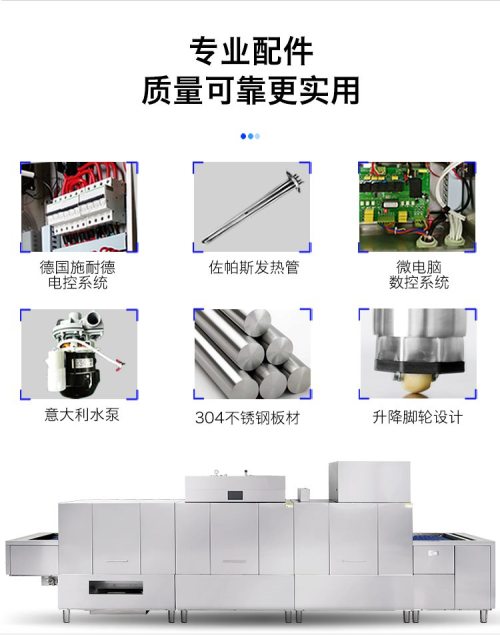 专业配件
质量可靠更实用

德国施耐德
电控系统

佐帕斯发热管

微电脑
数控系统

意大利水泵

304不锈钢板材

升降脚轮设计