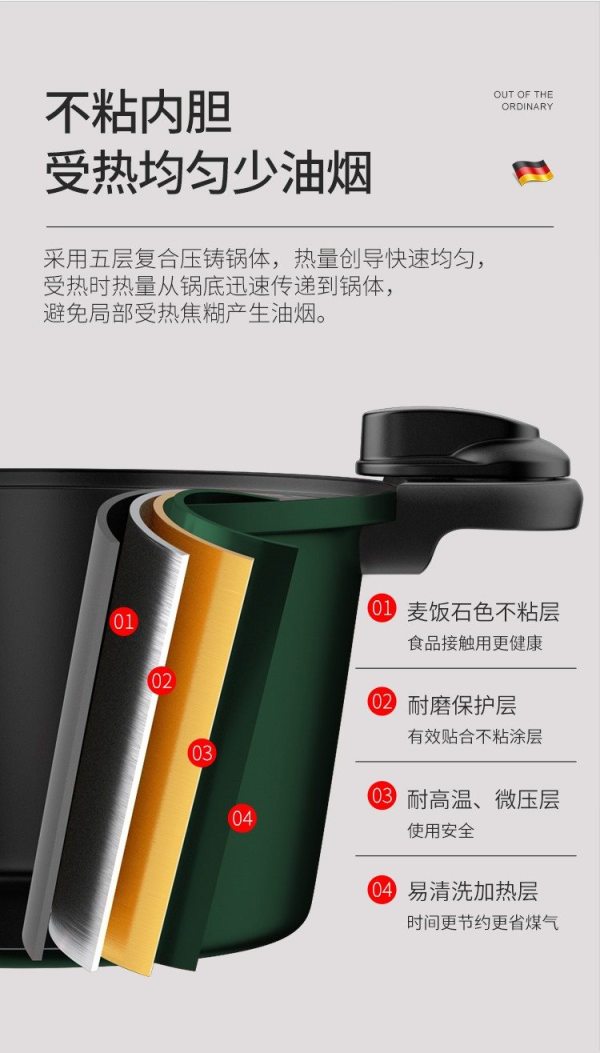 不粘内胆
受热均匀少油烟

OUT OF THE ORDINARY

采用五层复合压铸锅体，热量创导快速均匀，受热时热量从锅底迅速传递到锅体，避免局部受热焦糊产生油烟。

01
02
03
04

01 麦饭石色不粘层
食品接触用更健康

02 耐磨保护层
有效贴合不粘涂层

03 耐高温、微压层
使用安全

04 易清洗加热层
时间更节约更省煤气