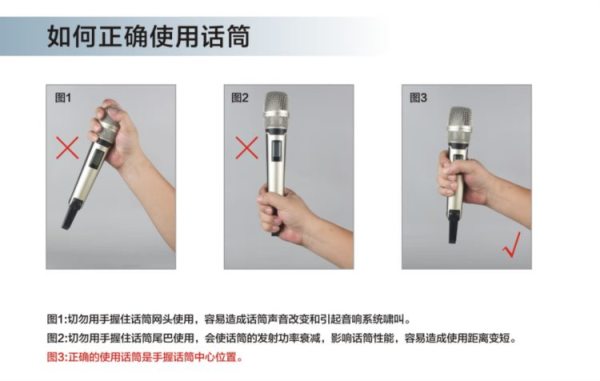 如何正确使用话筒

图1

图2

图3

图1:切勿用手握住话筒网头使用，容易造成话筒声音改变和引起音响系统啸叫。
图2:切勿用手握住话筒尾巴使用，会使话筒的发射功率衰减，影响话筒性能，容易造成使用距离变短。
图3:正确的使用话筒是手握话筒中心位置。