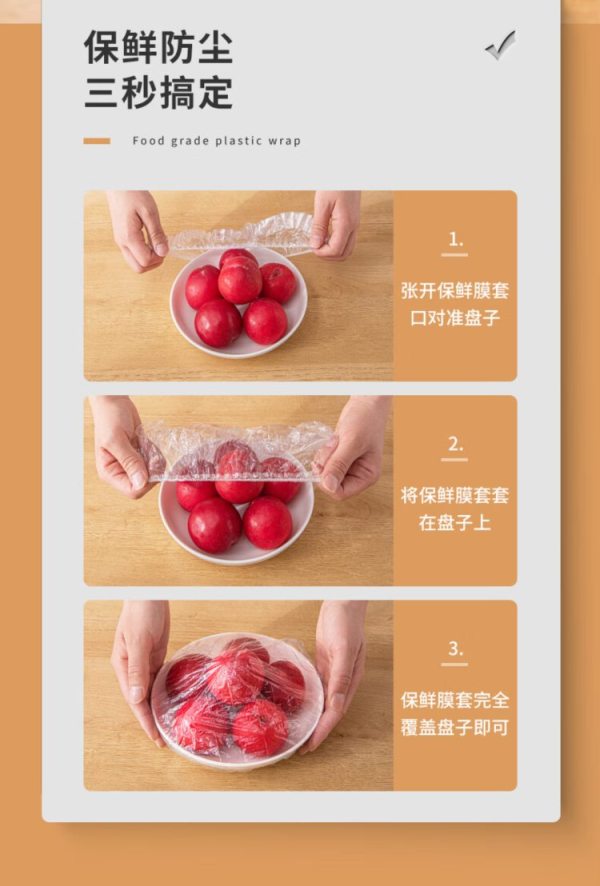 保鲜防尘
三秒搞定

Food grade plastic wrap

1.
张开保鲜膜套口对准盘子

2.
将保鲜膜套套在盘子上

3.
保鲜膜套完全覆盖盘子即可