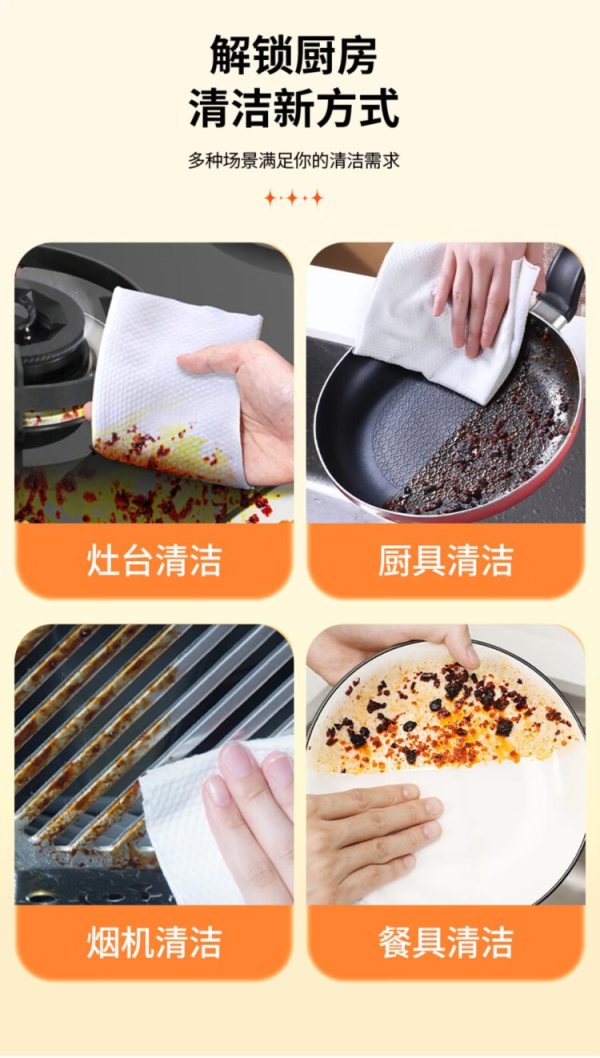 解锁厨房
清洁新方式

多种场景满足你的清洁需求

灶台清洁

厨具清洁

烟机清洁

餐具清洁