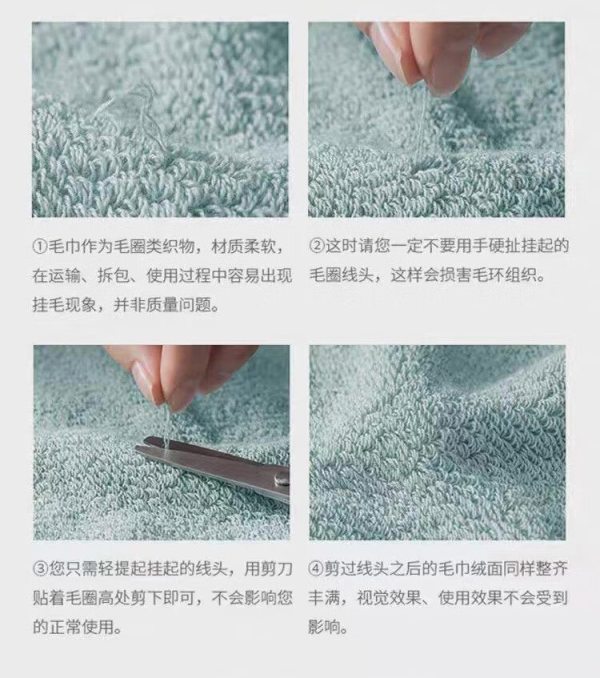 ①毛巾作为毛圈类织物，材质柔软，在运输、拆包、使用过程中容易出现挂毛现象，并非质量问题。

②这时请您一定不要用手硬扯挂起的毛圈线头，这样会损害毛环组织。

③您只需轻提起挂起的线头，用剪刀贴着毛圈高处剪下即可，不会影响您的正常使用。

④剪过线头之后的毛巾绒面同样整齐丰满，视觉效果、使用效果不会受到影响。