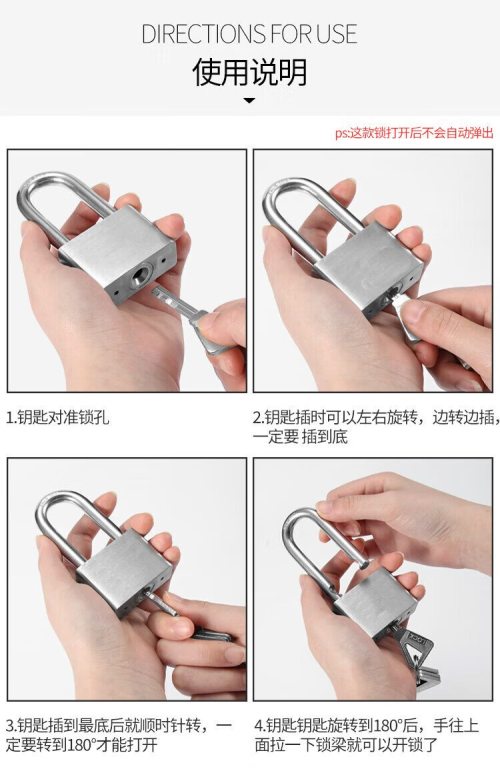 DIRECTIONS FOR USE
使用说明

ps:这款锁打开后不会自动弹出

1.钥匙对准锁孔

2.钥匙插时可以左右旋转，边转边插，一定要 插到底

3.钥匙插到最底后就顺时针转，一定要转到180°才能打开

4.钥匙钥匙旋转到180°后，手往上面拉一下锁梁就可以开锁了