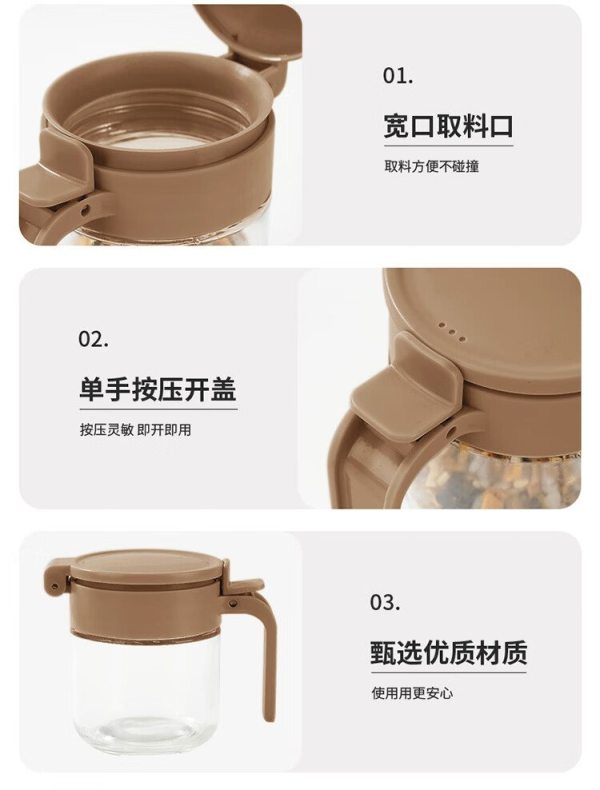 01.

宽口取料口

取料方便不碰撞

02.

单手按压开盖

按压灵敏 即开即用

03.

甄选优质材质

使用用更安心